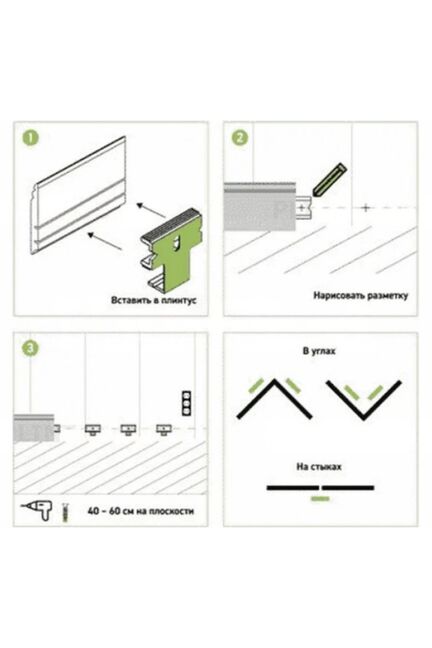 1

Вставить в плинтус

2

Нарисовать разметку

3

40 – 60 см на плоскости

В углах

На стыках