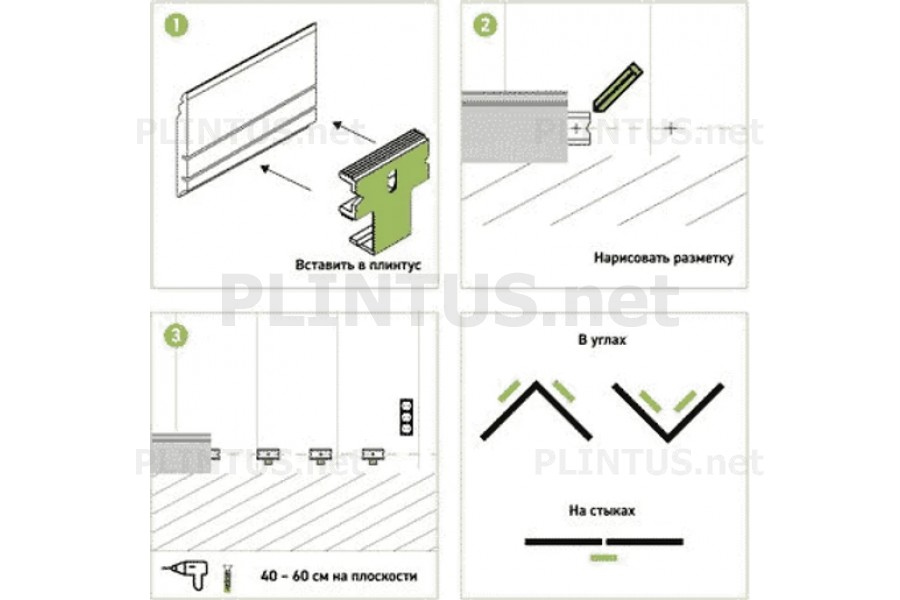 1

PLINTUS.net

Вставить в плинтус

2

PLINTUS.net

Нарисовать разметку

PLINTUS.net

3

PLINTUS.net

40 – 60 см на плоскости

В углах

PLINTUS.net

На стыках